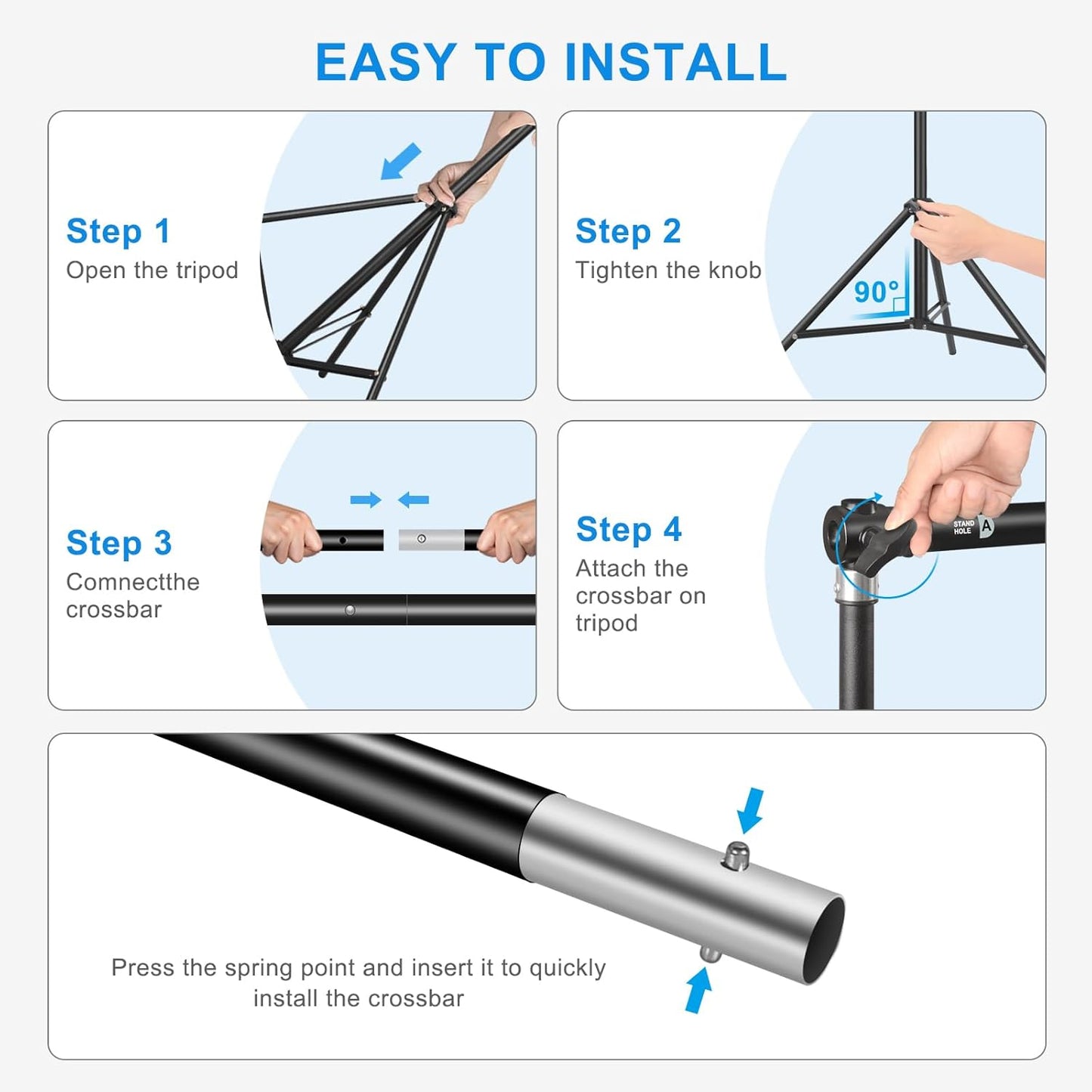 EASY TO INSTALL

Step 1
Open the tripod

Step 2
Tighten the knob

90°

Step 3
Comnectthe crossbar

Step 4
Attach the crossbar on tripod

STAND HOLE A

Press the spring point and insert it to quickly install the crossbar