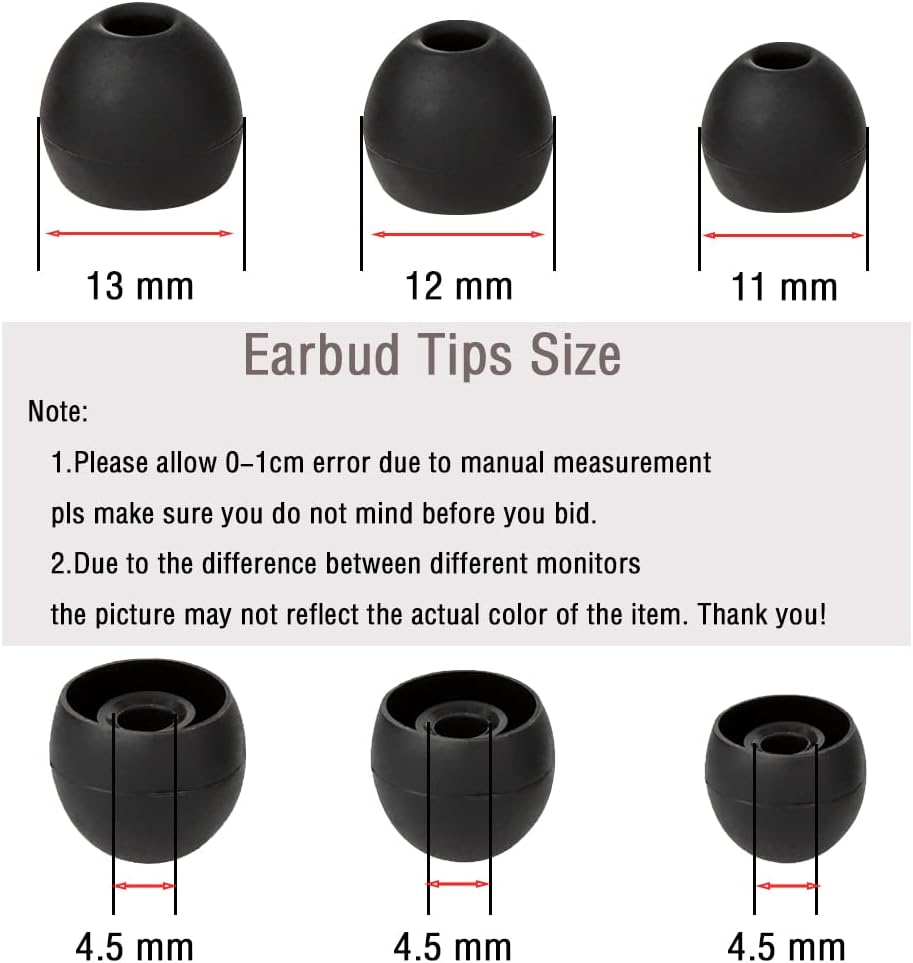 13 mm

12 mm

11 mm

Earbud Tips Size

Note:

1.Please allow 0-1cm error due to manual measurement pls make sure you do not mind before you bid.

2.Due to the difference between different monitors the picture may not reflect the actual color of the item. Thank you!

4.5 mm

4.5 mm

4.5 mm