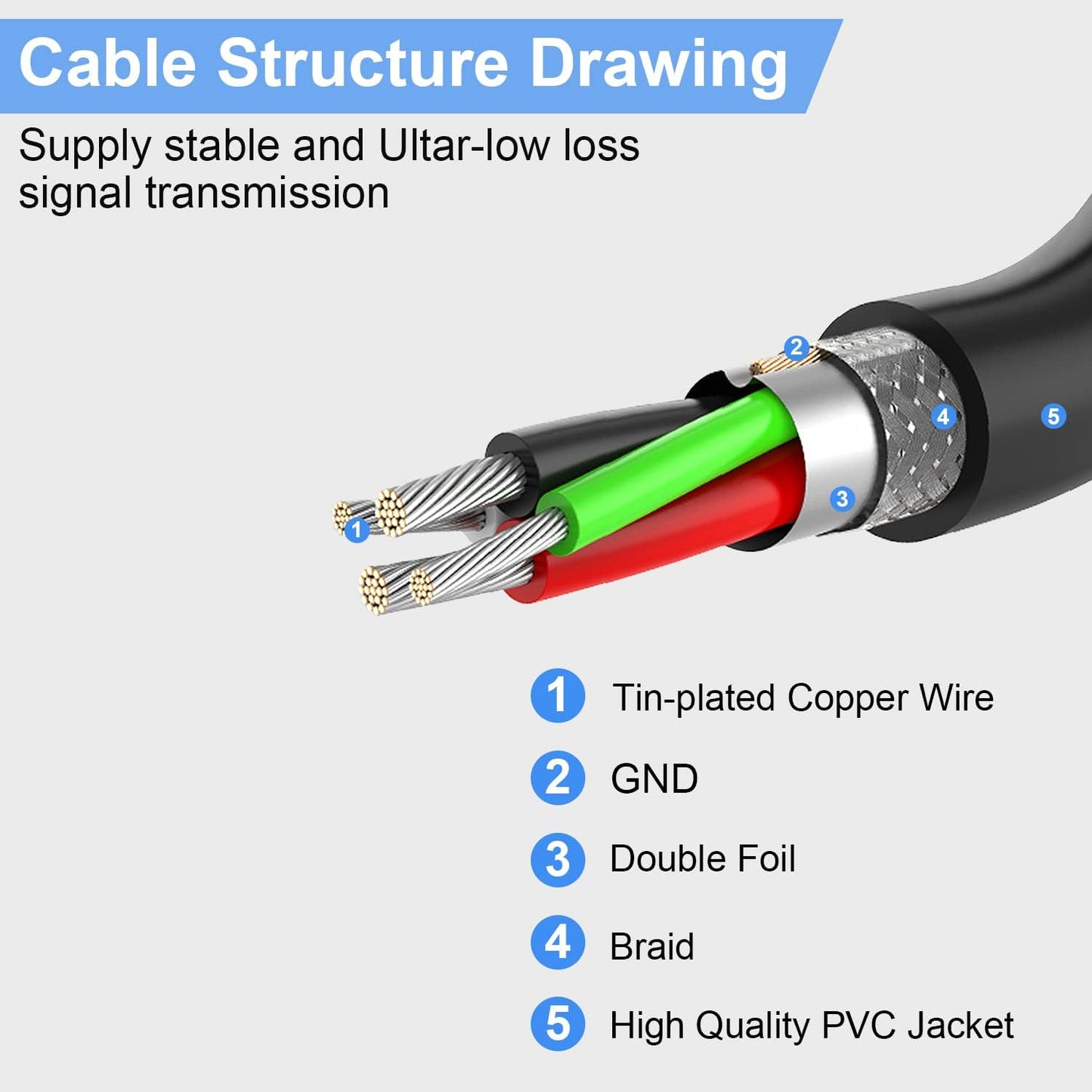 Cable Structure Drawing

Supply stable and Ultar-low loss signal transmission

2
4
5
3
1

1 Tin-plated Copper Wire

2 GND

3 Double Foil

4 Braid

5 High Quality PVC Jacket