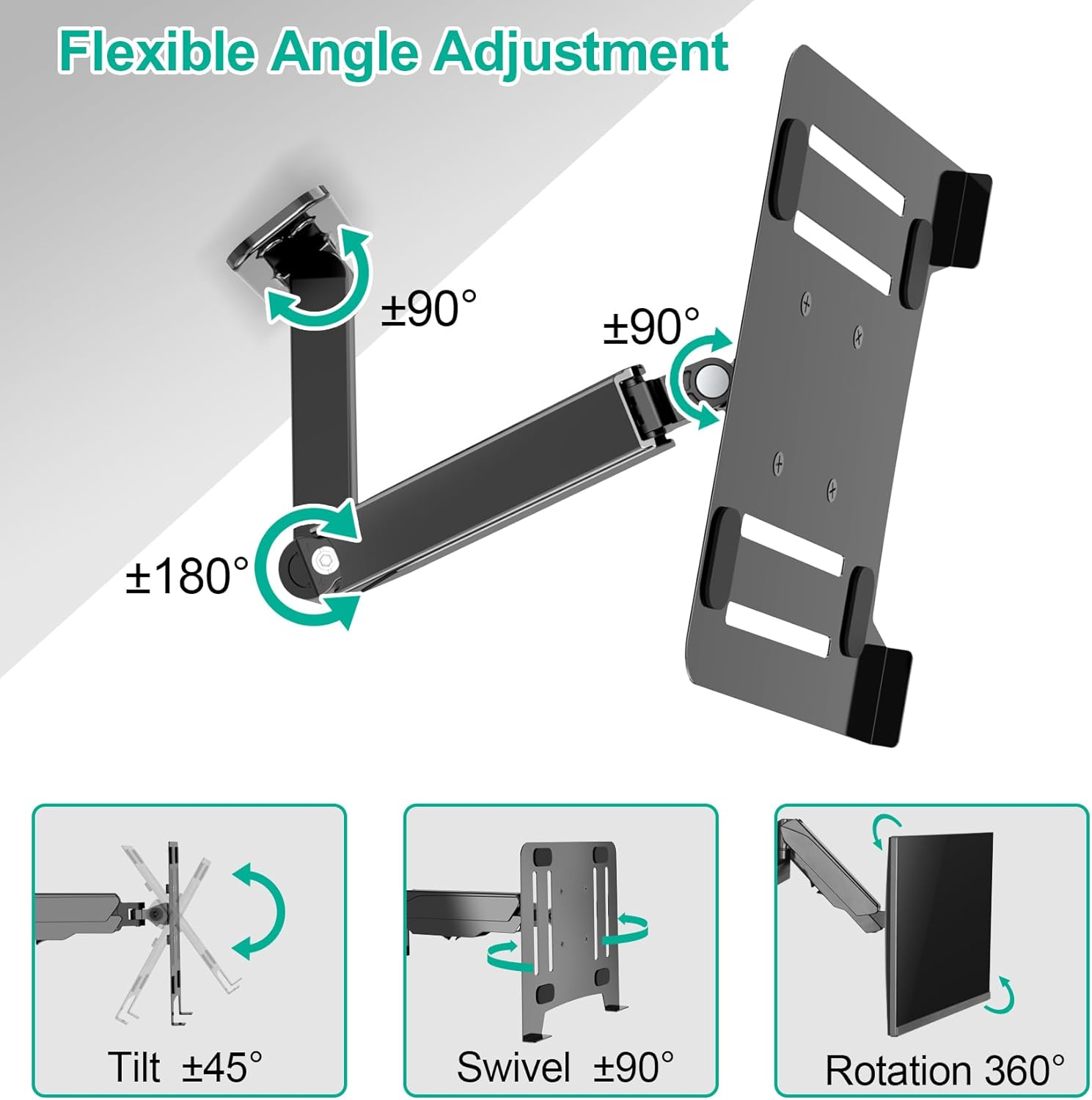 Flexible Angle Adjustment

±90°

±90°

±180°

Tilt ±45°

Swivel ±90°

Rotation 360°