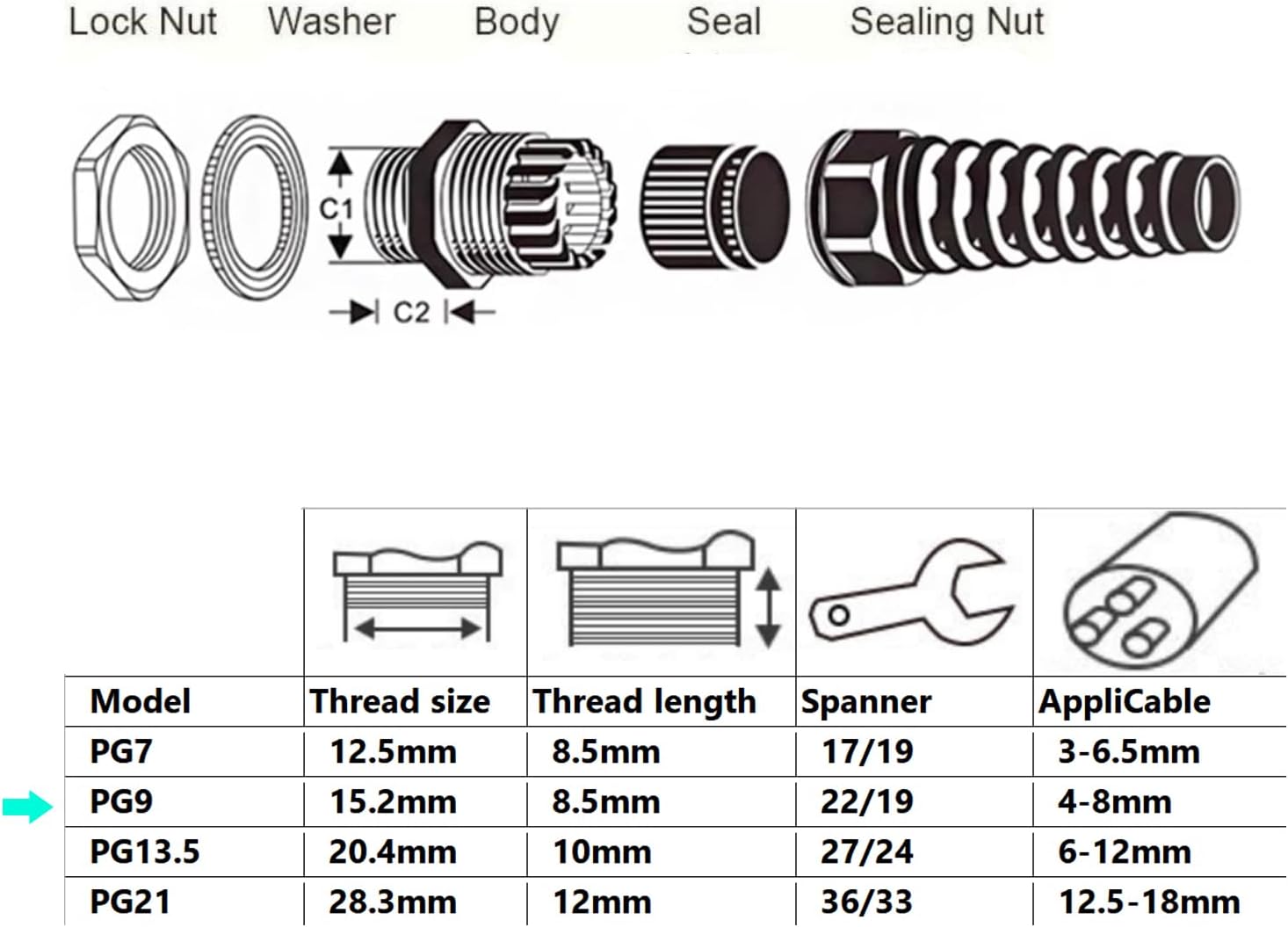 Lock Nut Washer Body Seal Sealing Nut

C1

C2

| Model | Thread size | Thread length | Spanner | AppliCable |
|---|---|---|---|---|
| PG7 | 12.5mm | 8.5mm | 17/19 | 3-6.5mm |
| PG9 | 15.2mm | 8.5mm | 22/19 | 4-8mm |
| PG13.5 | 20.4mm | 10mm | 27/24 | 6-12mm |
| PG21 | 28.3mm | 12mm | 36/33 | 12.5-18mm |