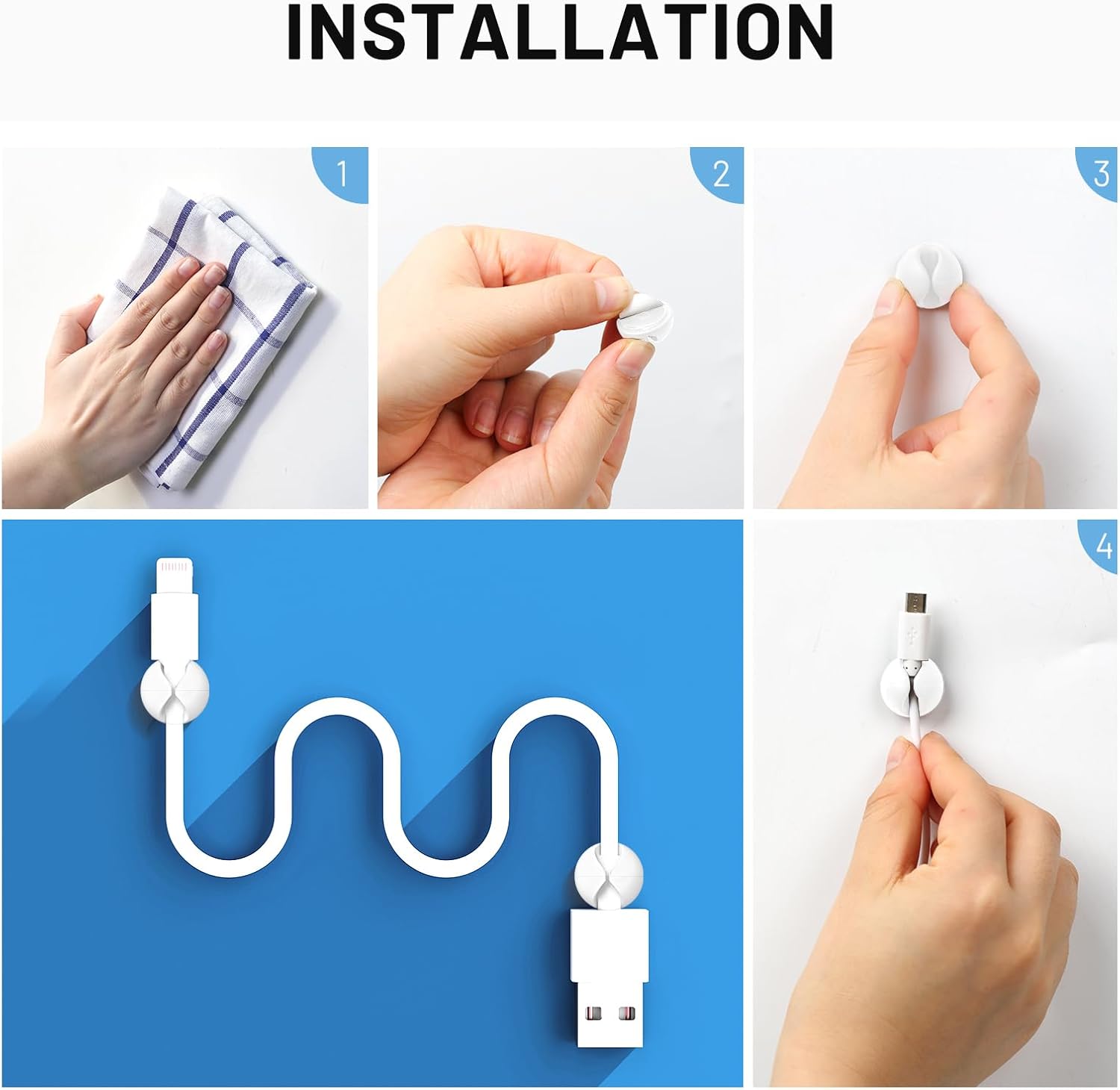 INSTALLATION

1

2

3

4