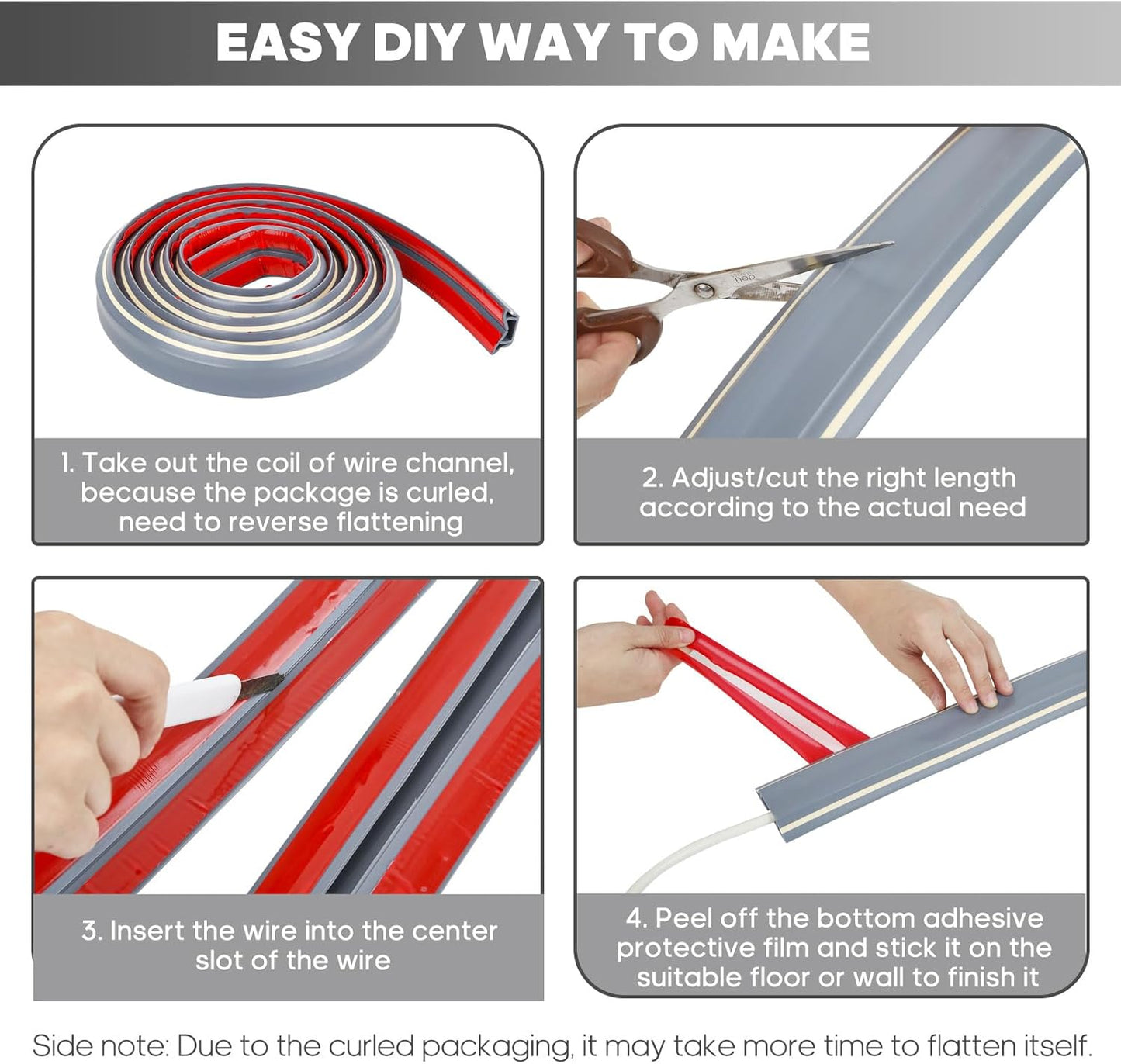 EASY DIY WAY TO MAKE

1. Take out the coil of wire channel, because the package is curled, need to reverse flattening

2. Adjust/cut the right length according to the actual need

3. Insert the wire into the center slot of the wire

4. Peel off the bottom adhesive protective film and stick it on the suitable floor or wall to finish it

Side note: Due to the curled packaging, it may take more time to flatten itself.