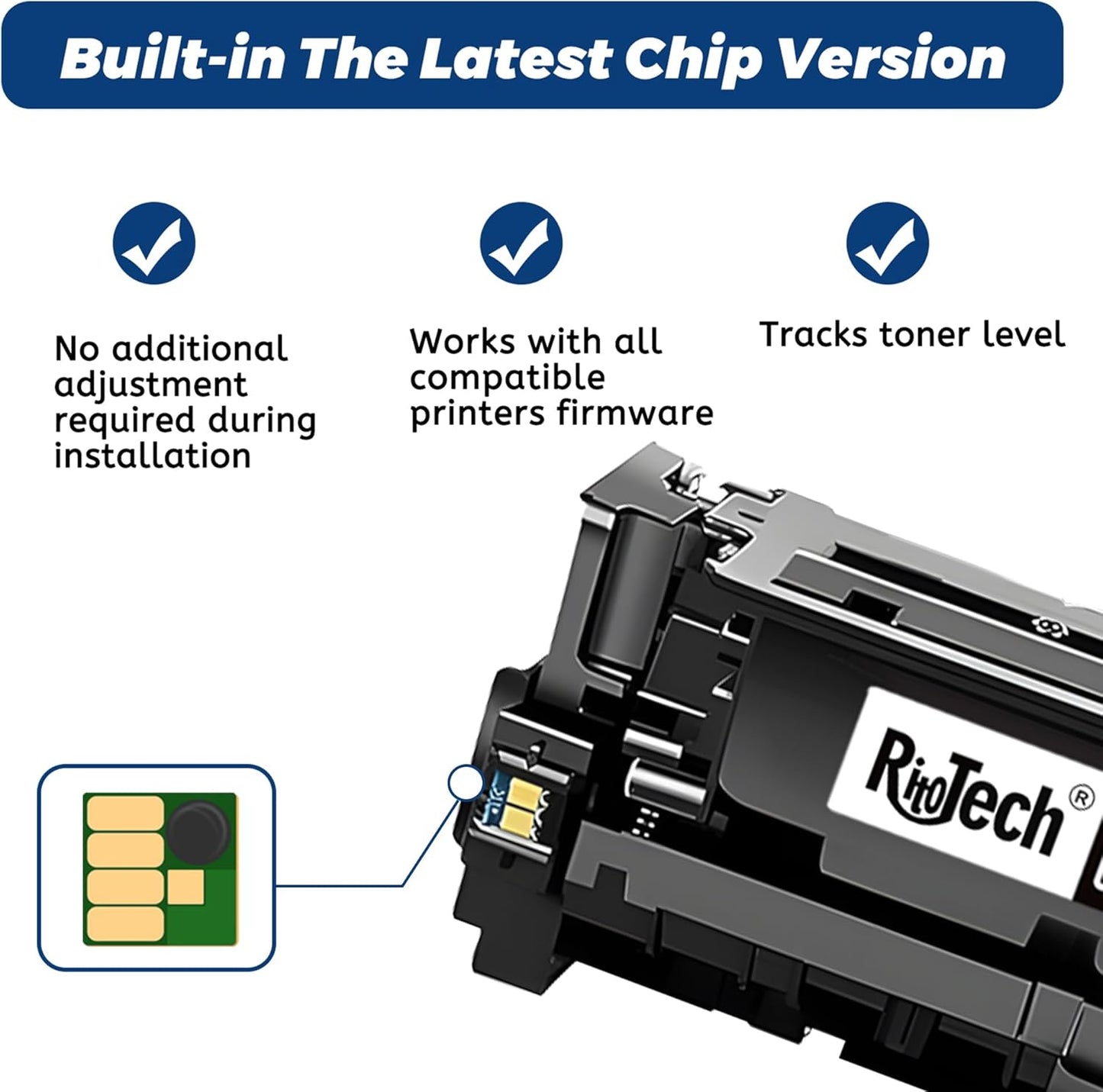 Built-in The Latest Chip Version

No additional adjustment required during installation

Works with all compatible printers firmware

Tracks toner level

RitoTech®