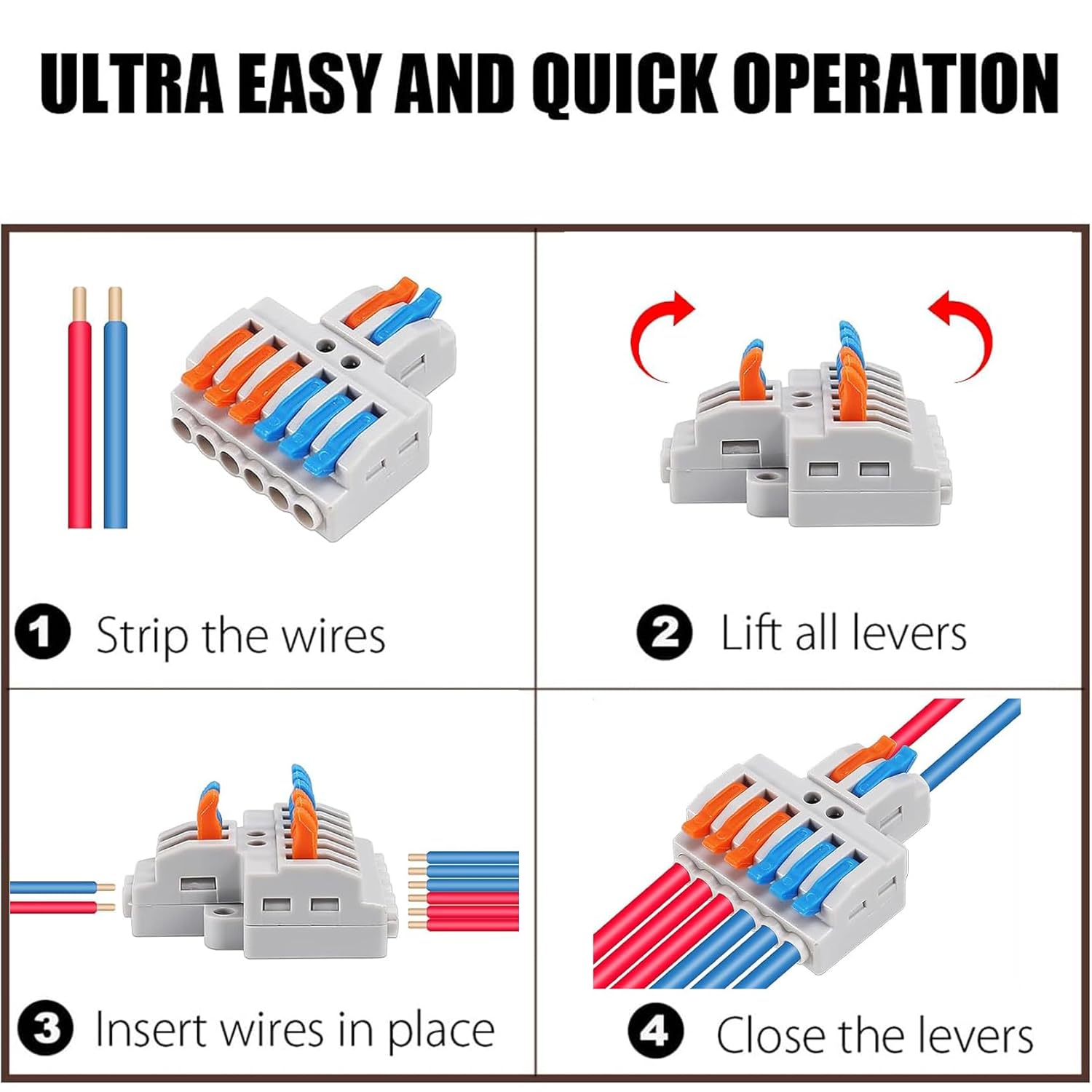 ULTRA EASY AND QUICK OPERATION

1 Strip the wires

2 Lift all levers

3 Insert wires in place

4 Close the levers