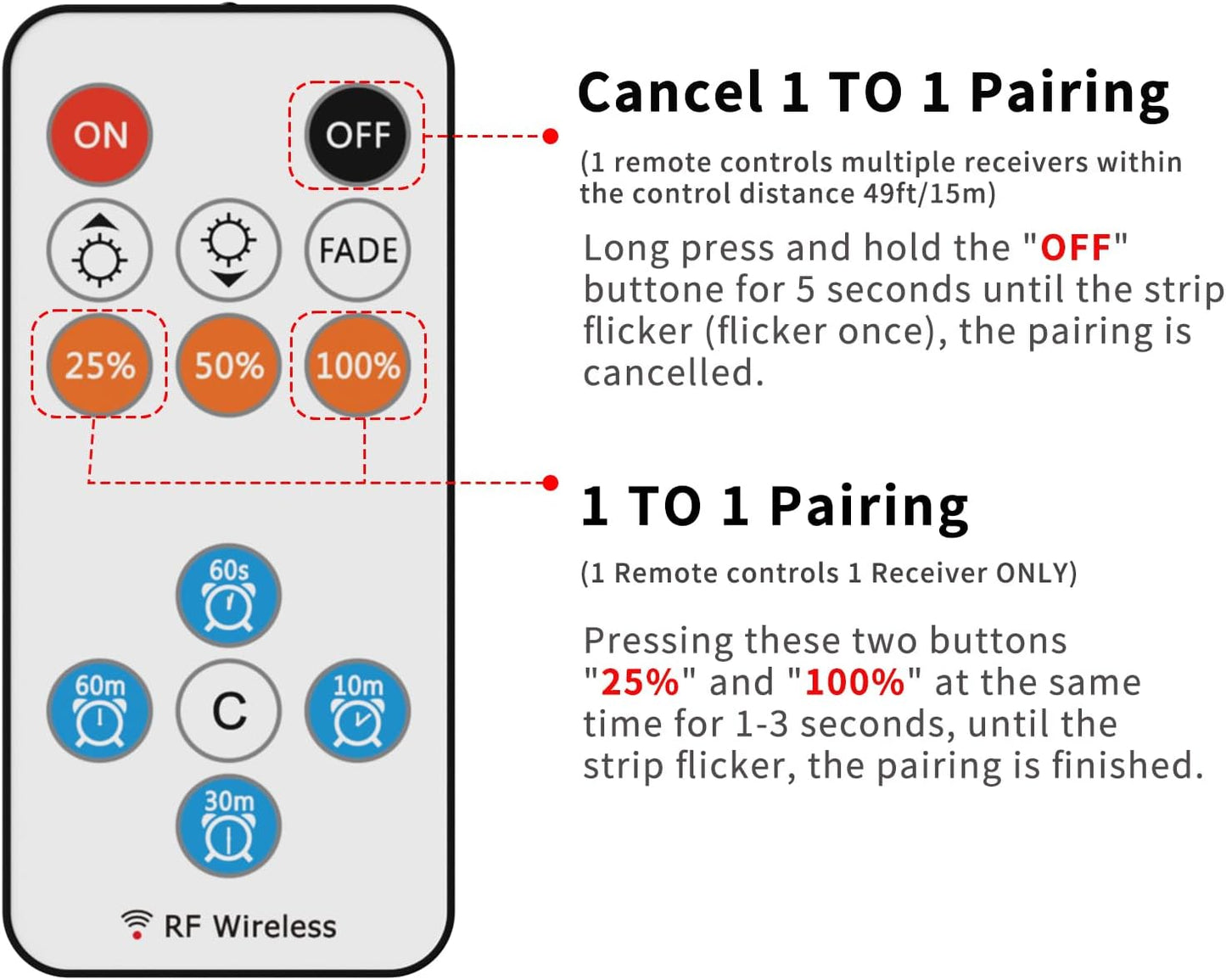 ON

OFF

FADE

25%

50%

100%

60s

60m

C

10m

30m

RF Wireless

Cancel 1 TO 1 Pairing

(1 remote controls multiple receivers within the control distance 49ft/15m)

Long press and hold the "OFF" buttone for 5 seconds until the strip flicker (flicker once), the pairing is cancelled.

1 TO 1 Pairing

(1 Remote controls 1 Receiver ONLY)

Pressing these two buttons "25%" and "100%" at the same time for 1-3 seconds, until the strip flicker, the pairing is finished.