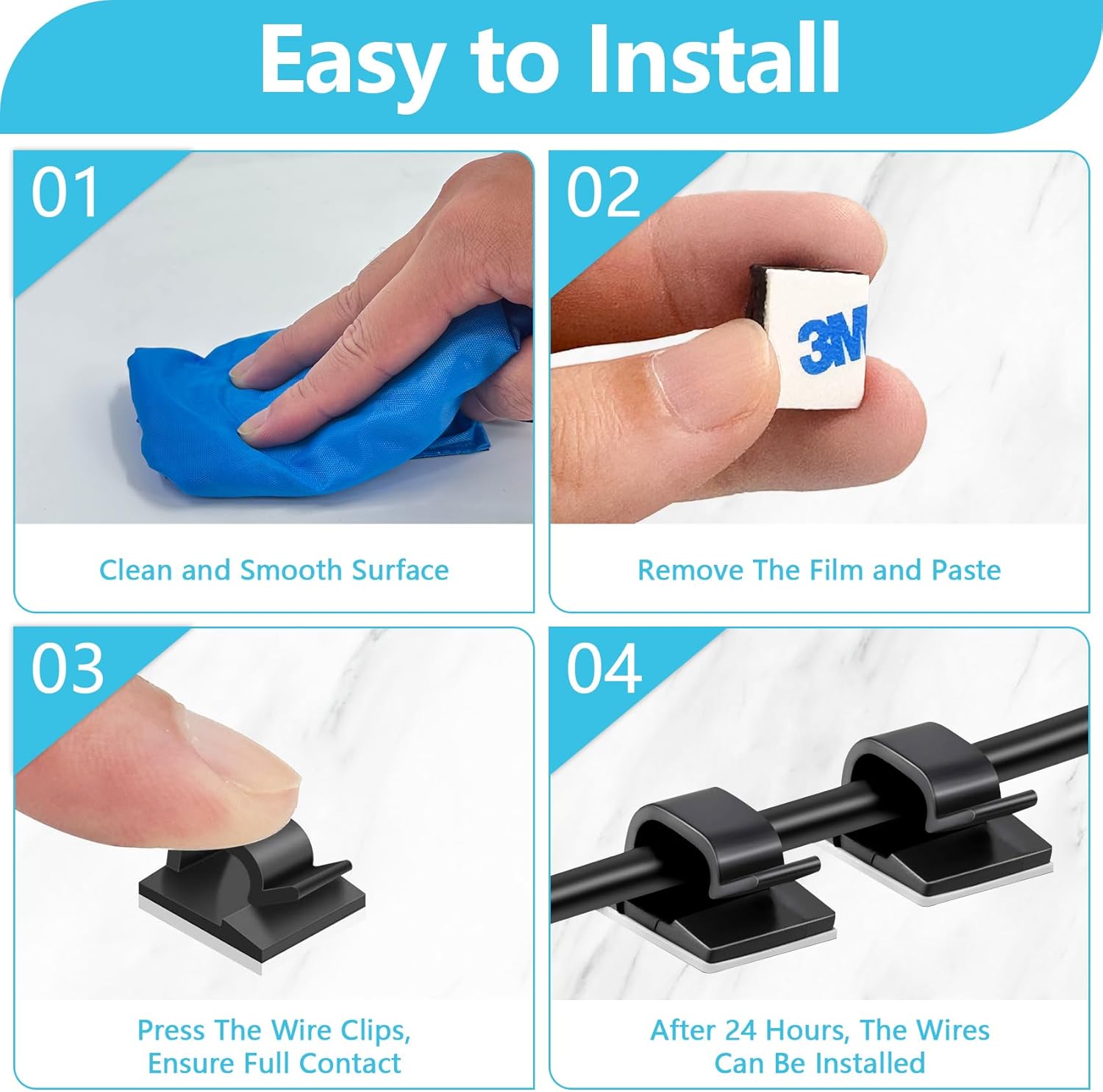 Easy to Install

01

Clean and Smooth Surface

02

3M

Remove The Film and Paste

03

Press The Wire Clips, Ensure Full Contact

04

After 24 Hours, The Wires Can Be Installed