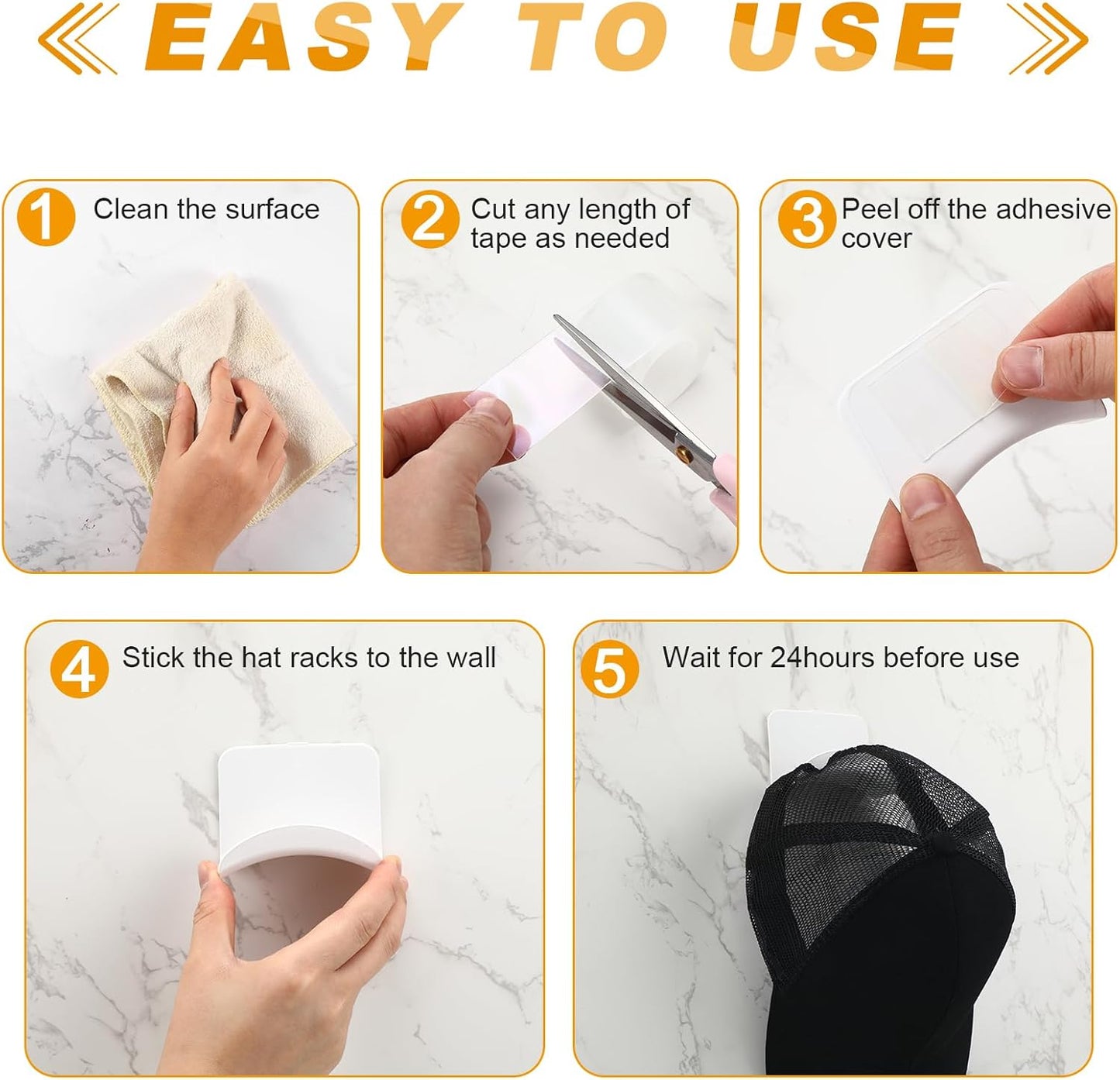 EASY TO USE

1 Clean the surface

2 Cut any length of tape as needed

3 Peel off the adhesive cover

4 Stick the hat racks to the wall

5 Wait for 24hours before use