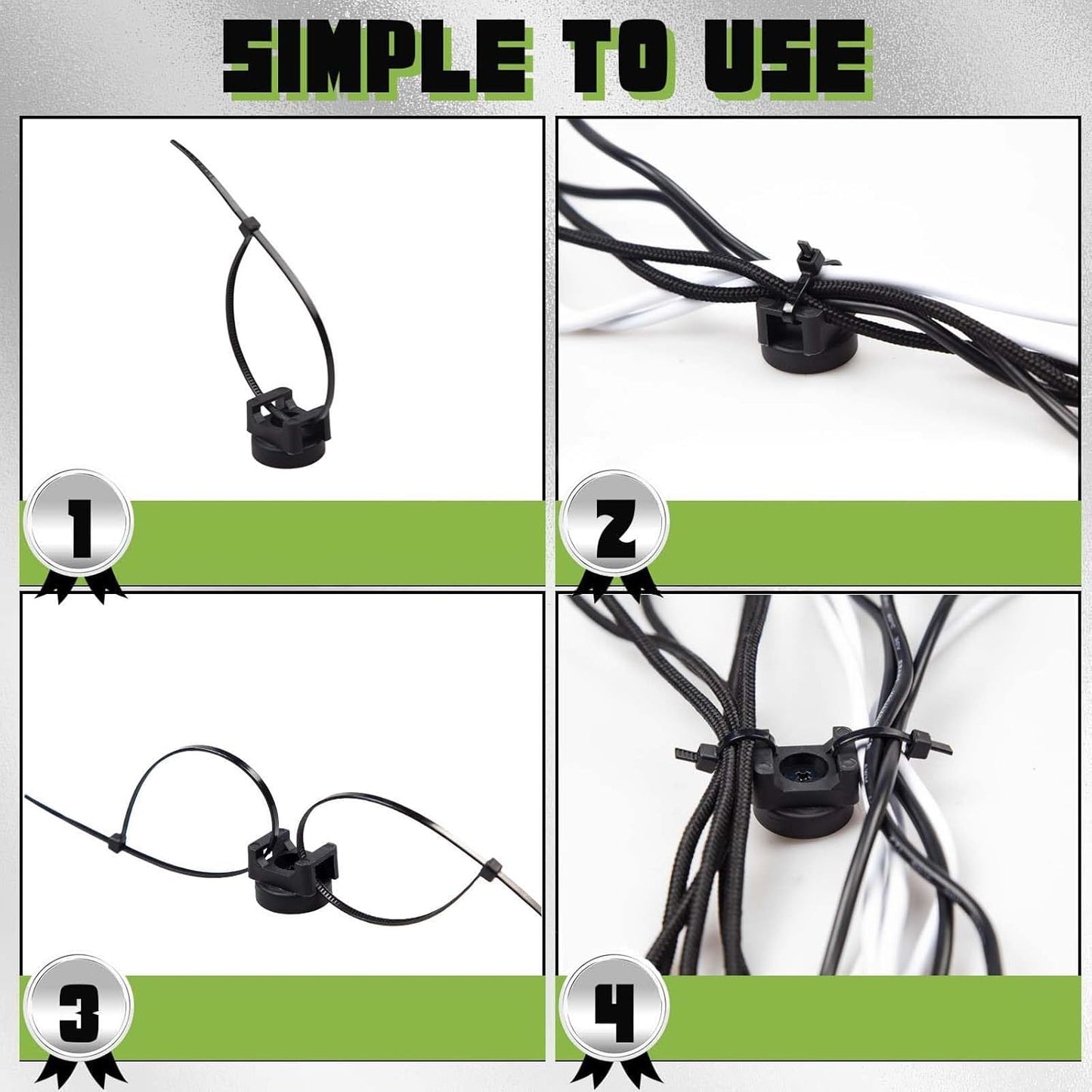 SIMPLE TO USE

1

2

3

4