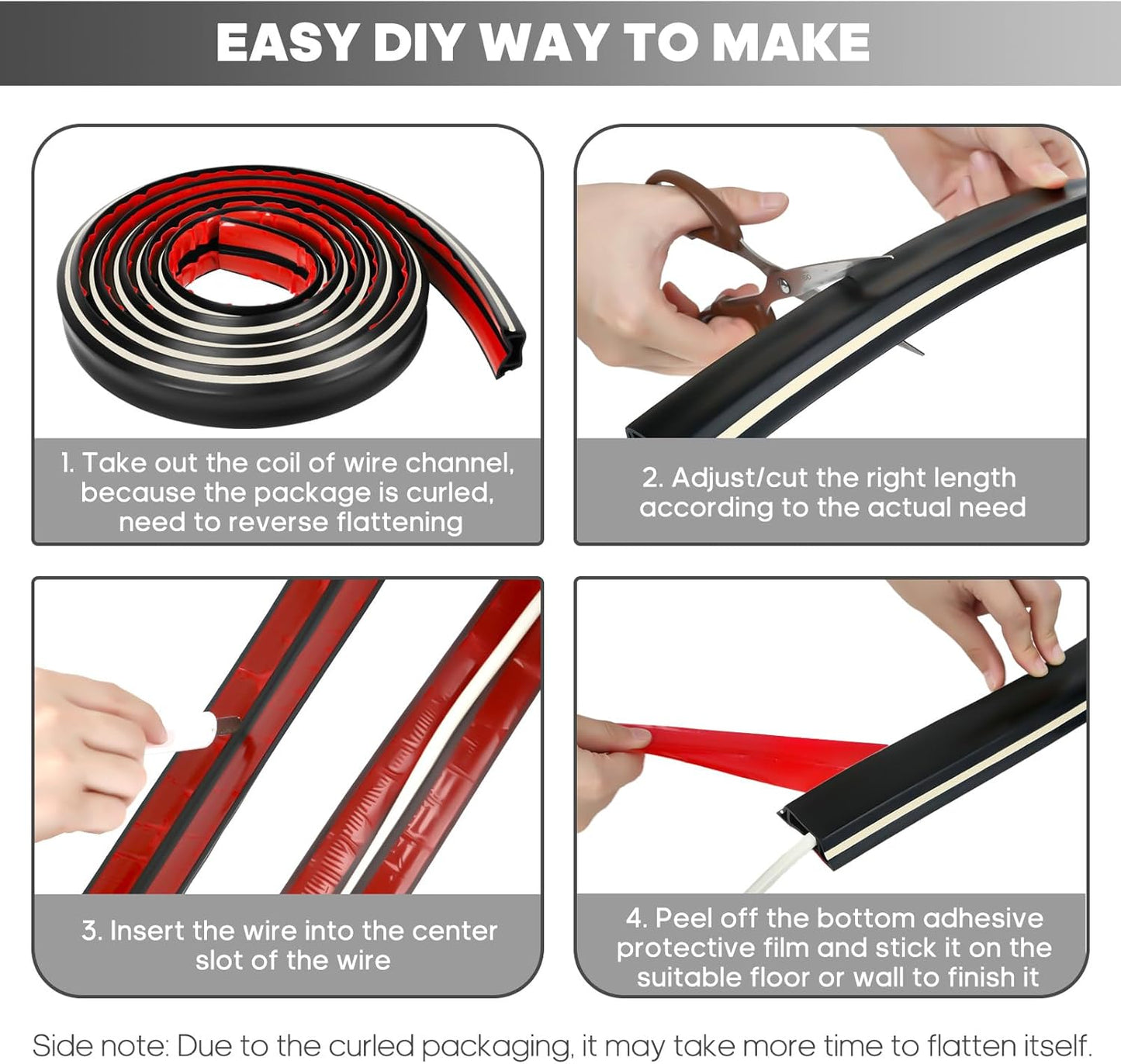 EASY DIY WAY TO MAKE

1. Take out the coil of wire channel, because the package is curled, need to reverse flattening

2. Adjust/cut the right length according to the actual need

3. Insert the wire into the center slot of the wire

4. Peel off the bottom adhesive protective film and stick it on the suitable floor or wall to finish it

Side note: Due to the curled packaging, it may take more time to flatten itself.