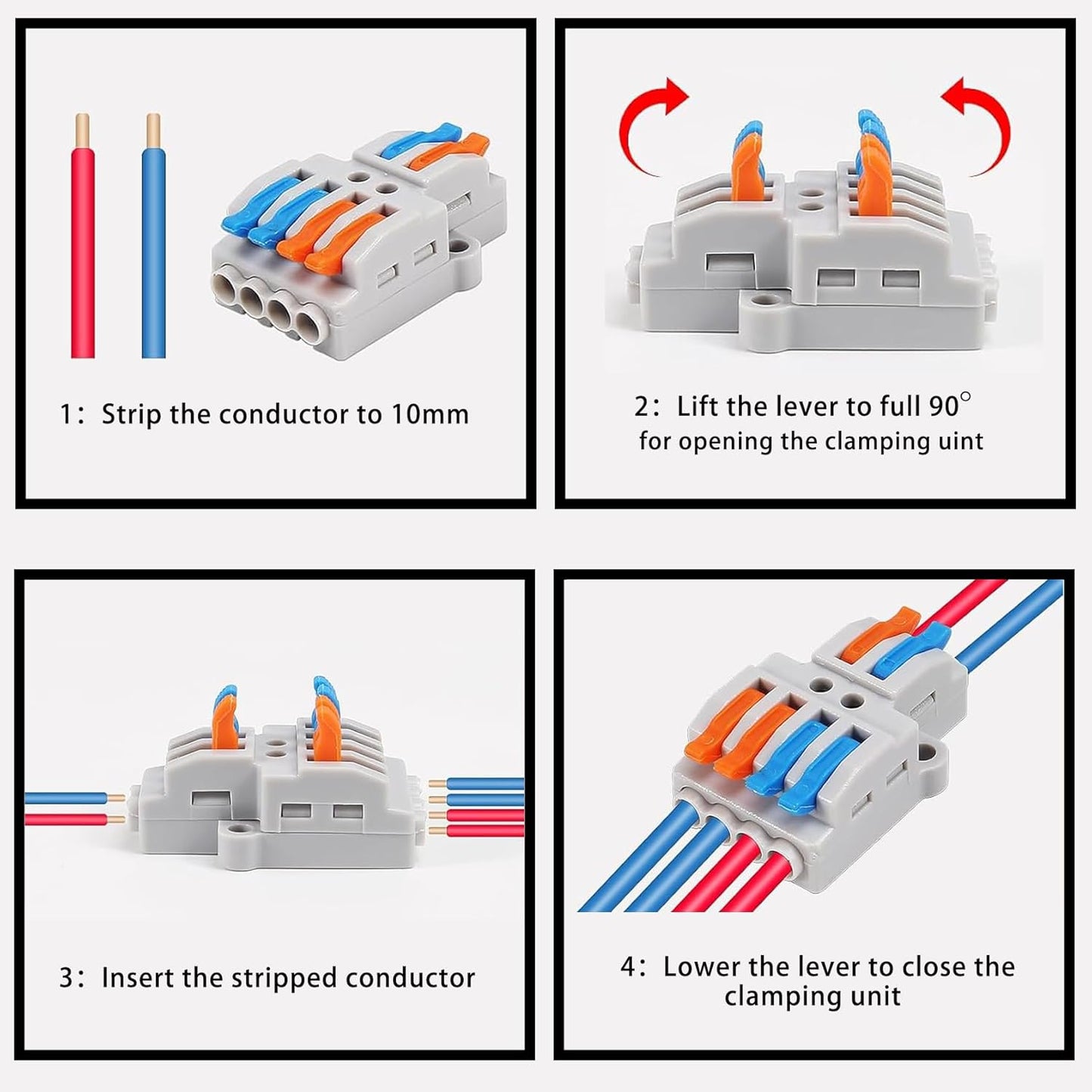 1: Strip the conductor to 10mm

2: Lift the lever to full 90°
for opening the clamping uint

3: Insert the stripped conductor

4: Lower the lever to close the clamping unit