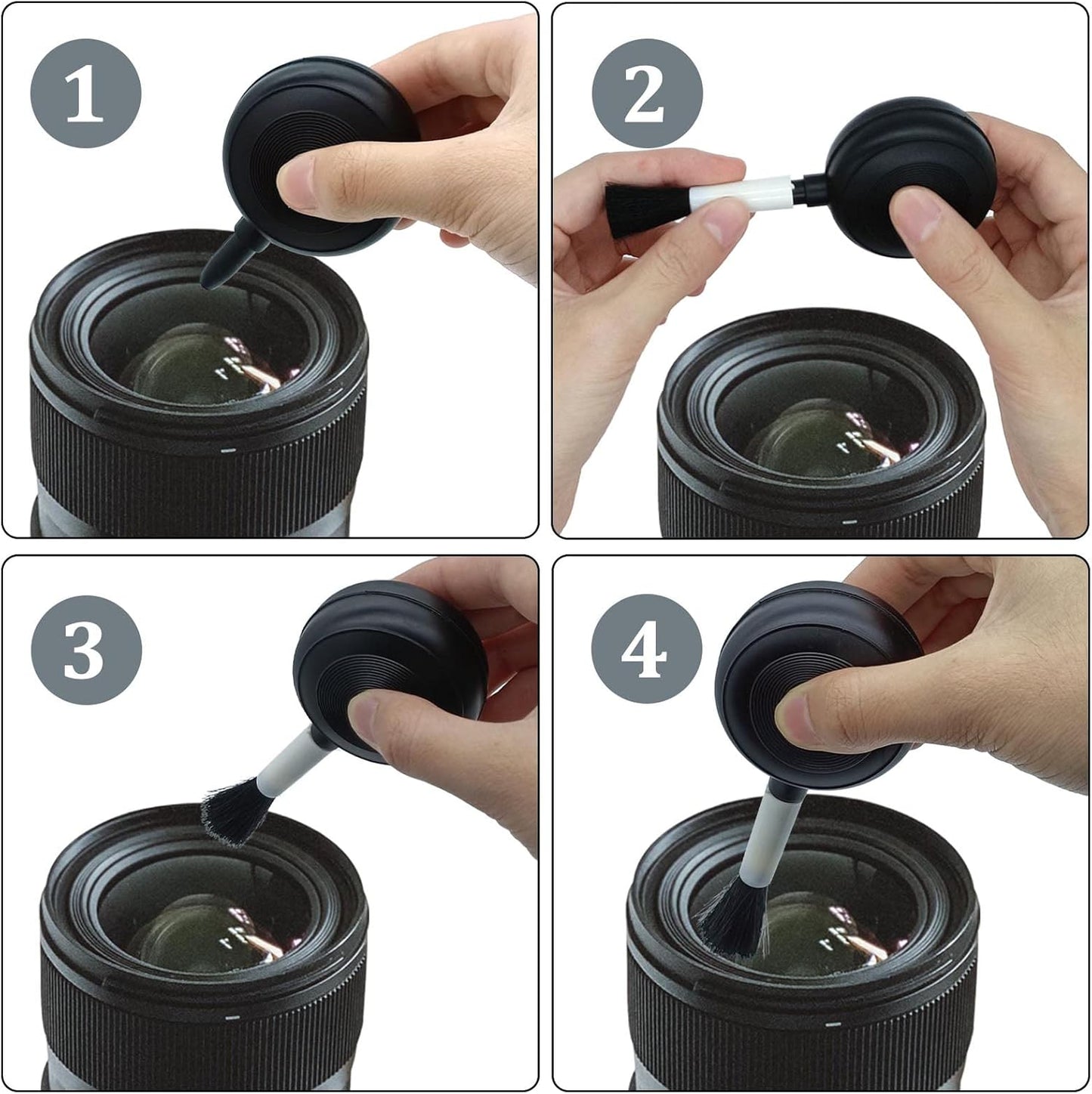 1

2

3

4