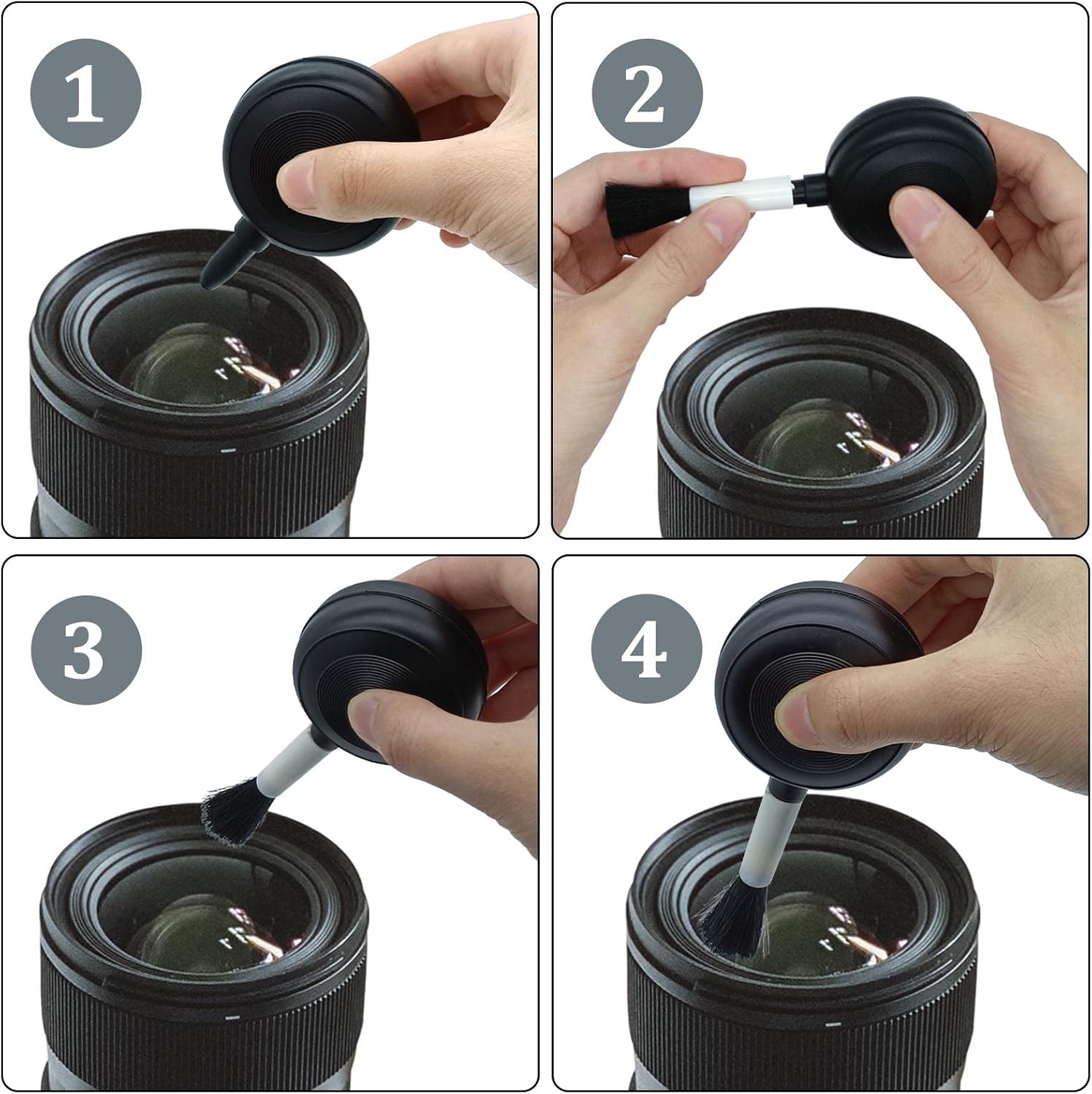 1

2

3

4