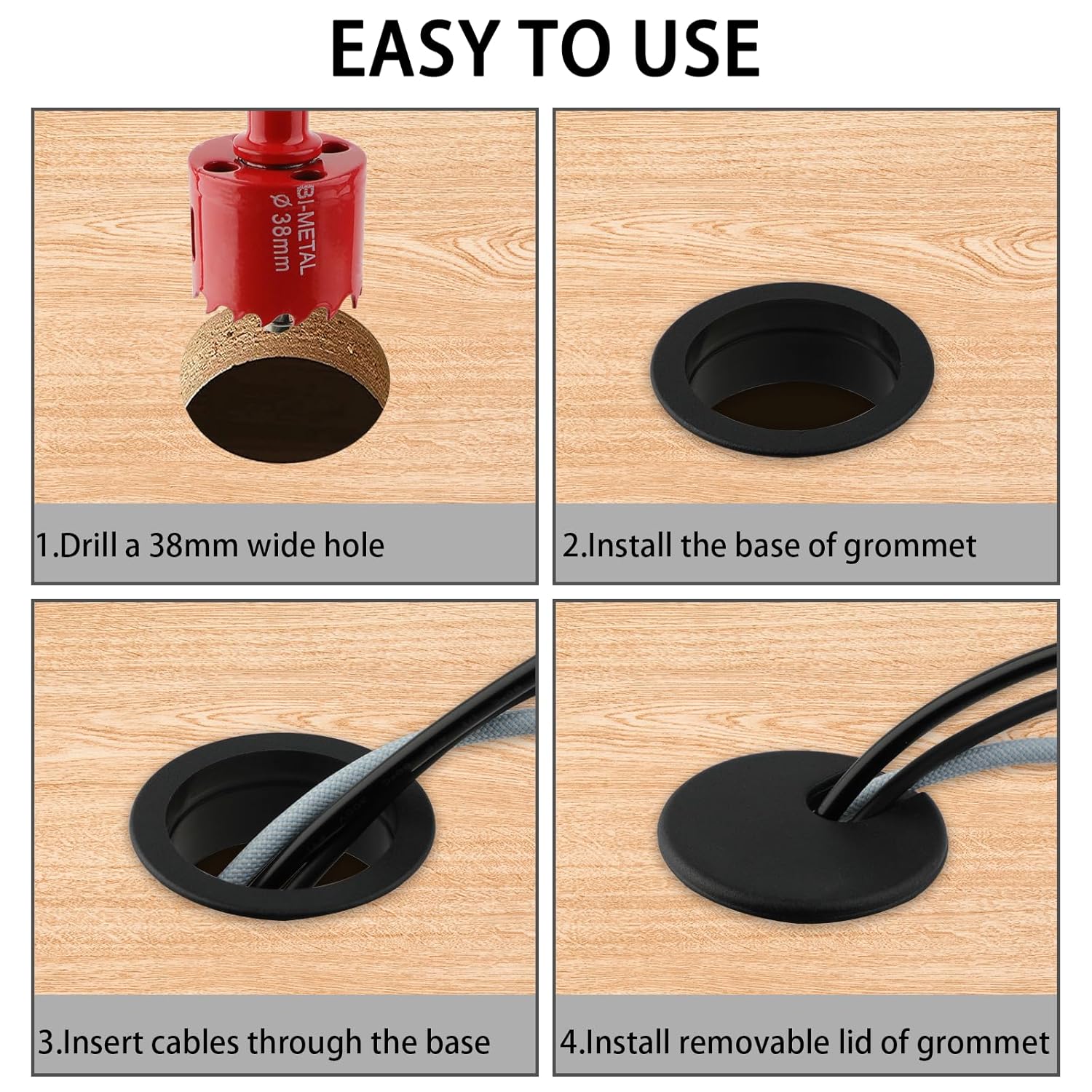 EASY TO USE

BI-METAL
ø 38mm

1.Drill a 38mm wide hole

2.Install the base of grommet

3.Insert cables through the base

4.Install removable lid of grommet