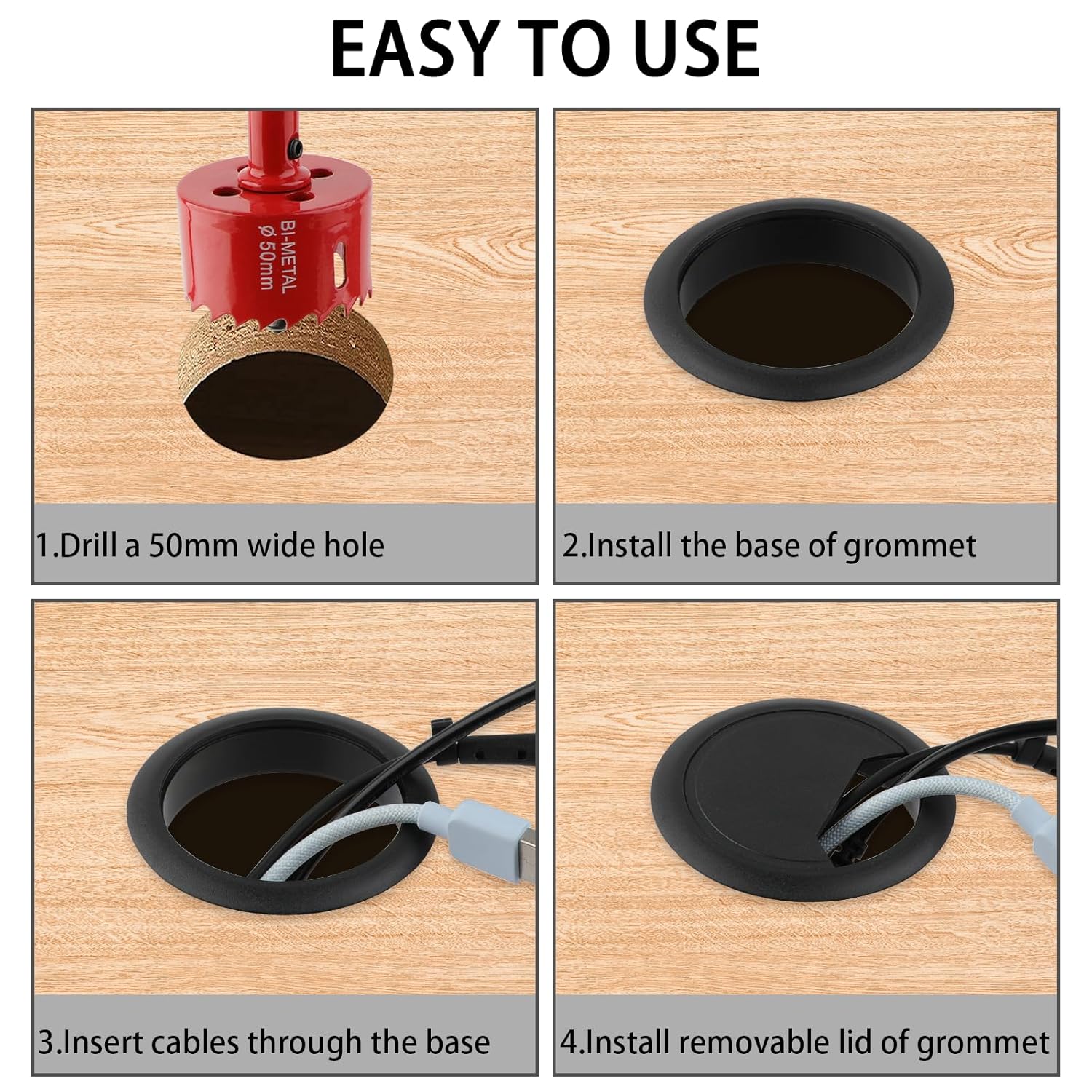 EASY TO USE

BI-METAL
ø 50mm

1.Drill a 50mm wide hole

2.Install the base of grommet

3.Insert cables through the base

4.Install removable lid of grommet